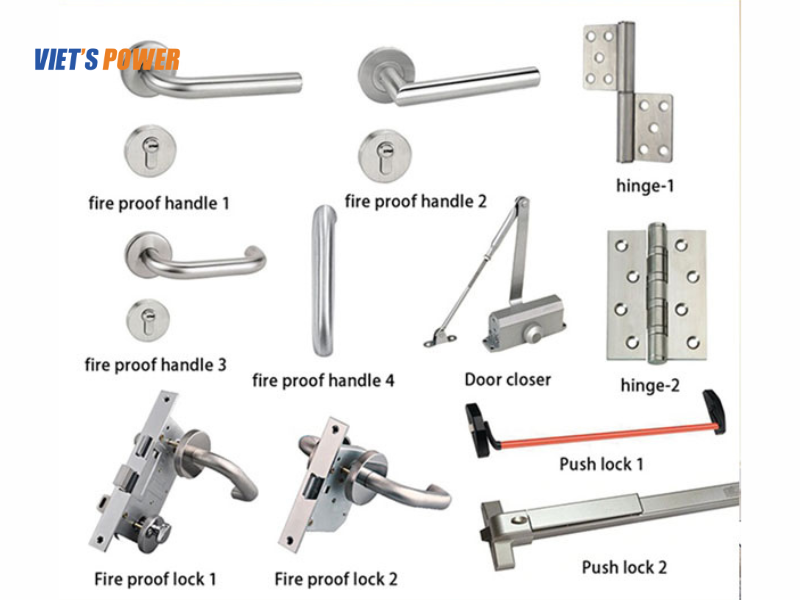 VIET'S POWER

fire proof handle 1

fire proof handle 2

hinge-1

fire proof handle 3

fire proof handle 4

Door closer

hinge-2

Push lock 1

Fire proof lock 1

Fire proof lock 2

Push lock 2